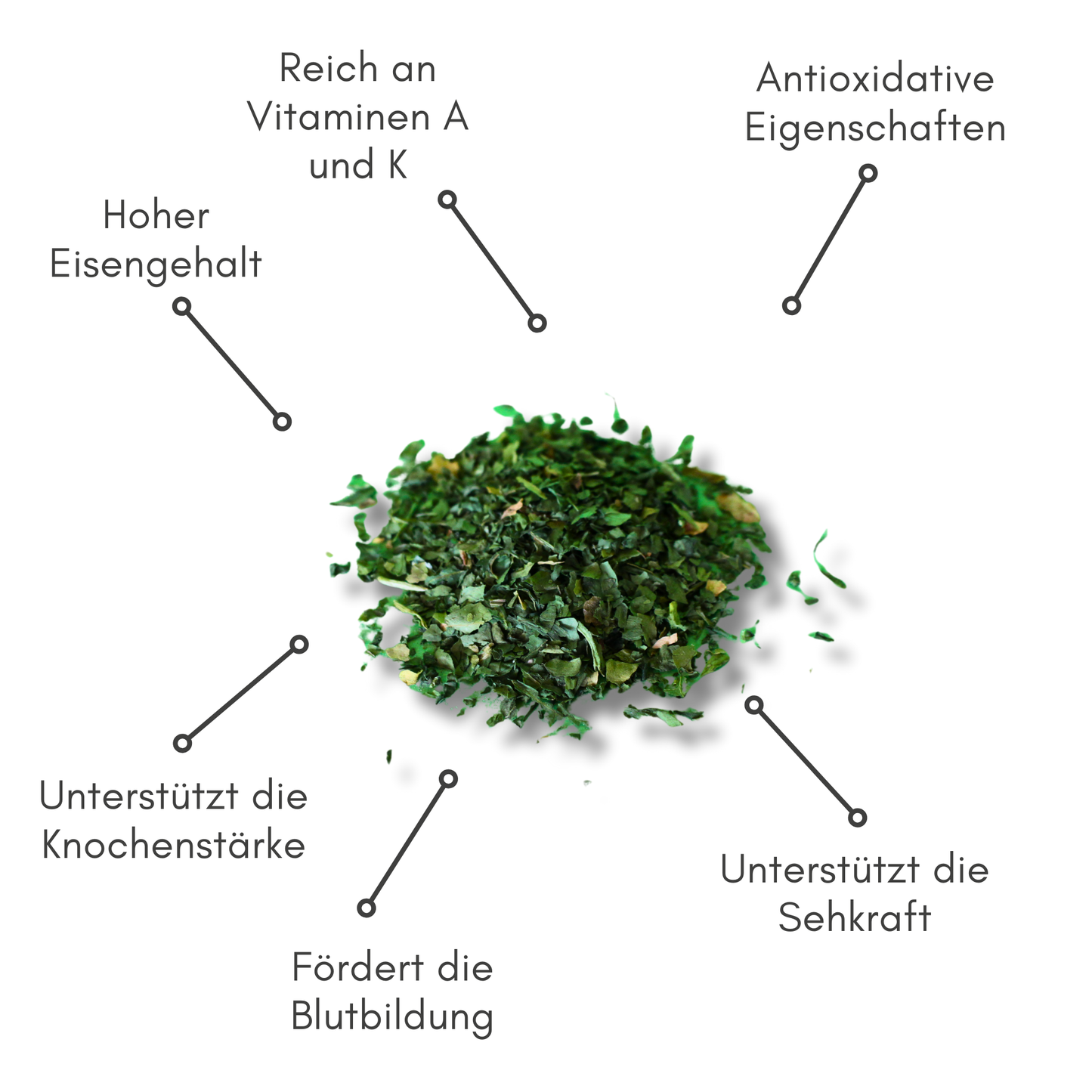 Reich an Vitaminen A und K

Antioxidative Eigenschaften

Hoher Eisengehalt

Unterstützt die Knochenstärke

Fördert die Blutbildung

Unterstützt die Sehkraft